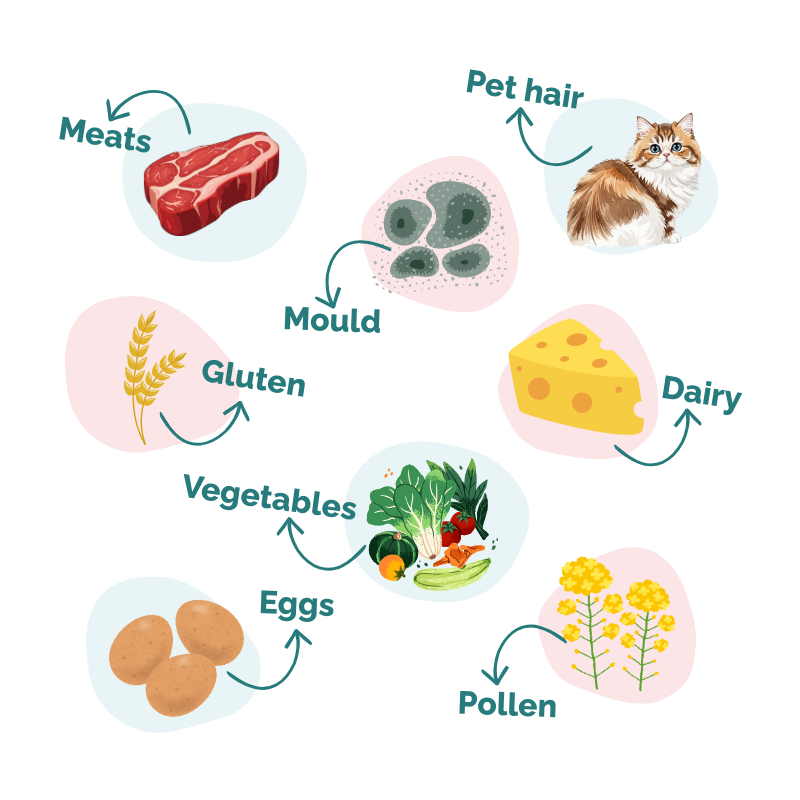 Meats

Pet hair

Mould

Gluten

Dairy

Vegetables

Eggs

Pollen